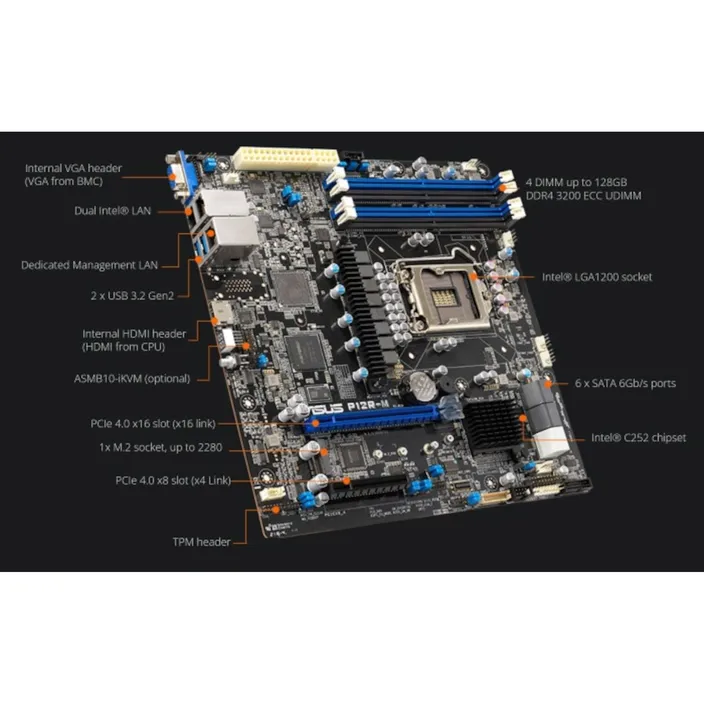 Internal VGA header (VGA from BMC)

Dual Intel® LAN

Dedicated Management LAN

2 x USB 3.2 Gen2

Internal HDMI header (HDMI from CPU)

ASMB10-iKVM (optional)

PCIe 4.0 x16 slot (x16 link)

1x M.2 socket, up to 2280

PCIe 4.0 x8 slot (x4 Link)

TPM header

4 DIMM up to 128GB DDR4 3200 ECC UDIMM

Intel® LGA1200 socket

6 x SATA 6Gb/s ports

Intel® C252 chipset

ASUS P12R-M